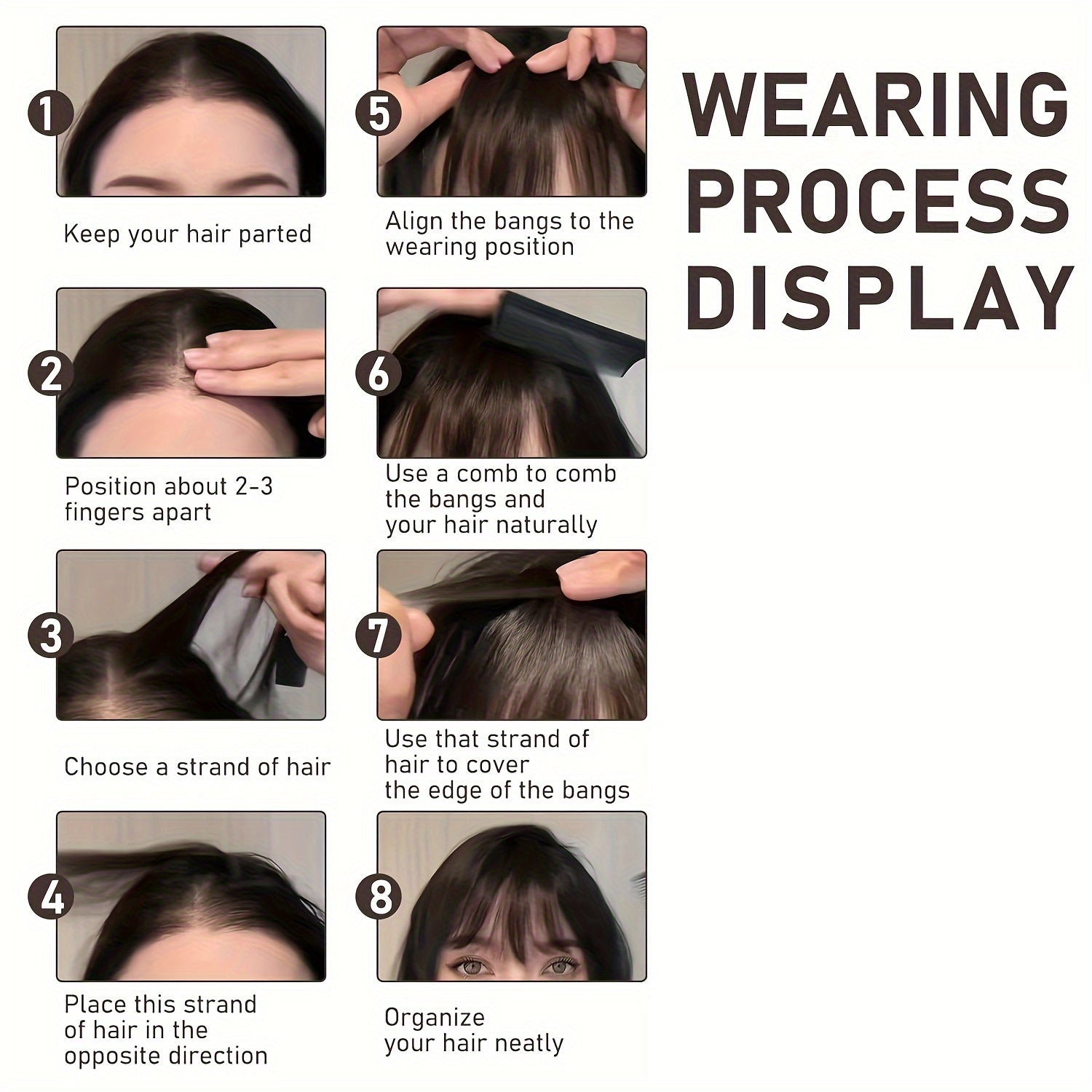 WEARING PROCESS DISPLAY

1
Keep your hair parted

2
Position about 2-3 fingers apart

3
Choose a strand of hair

4
Place this strand of hair in the opposite direction

5
Align the bangs to the wearing position

6
Use a comb to comb the bangs and your hair naturally

7
Use that strand of hair to cover the edge of the bangs

8
Organize your hair neatly